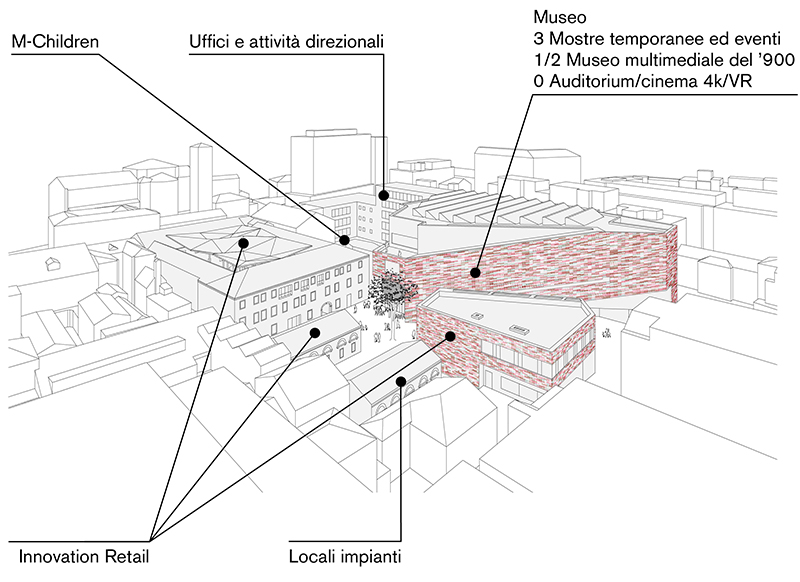 M-Children

Uffici e attività direzionali

Museo
3 Mostre temporanee ed eventi
1/2 Museo multimediale del '900
0 Auditorium/cinema 4k/VR

Innovation Retail

Locali impianti