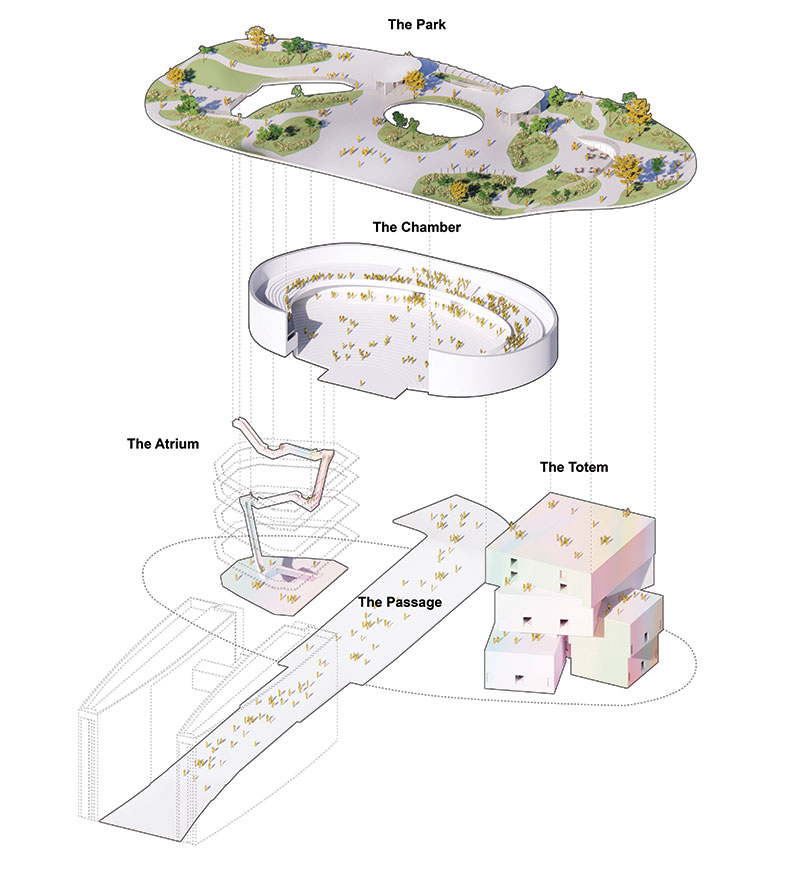 The Park

The Chamber

The Atrium

The Totem

The Passage