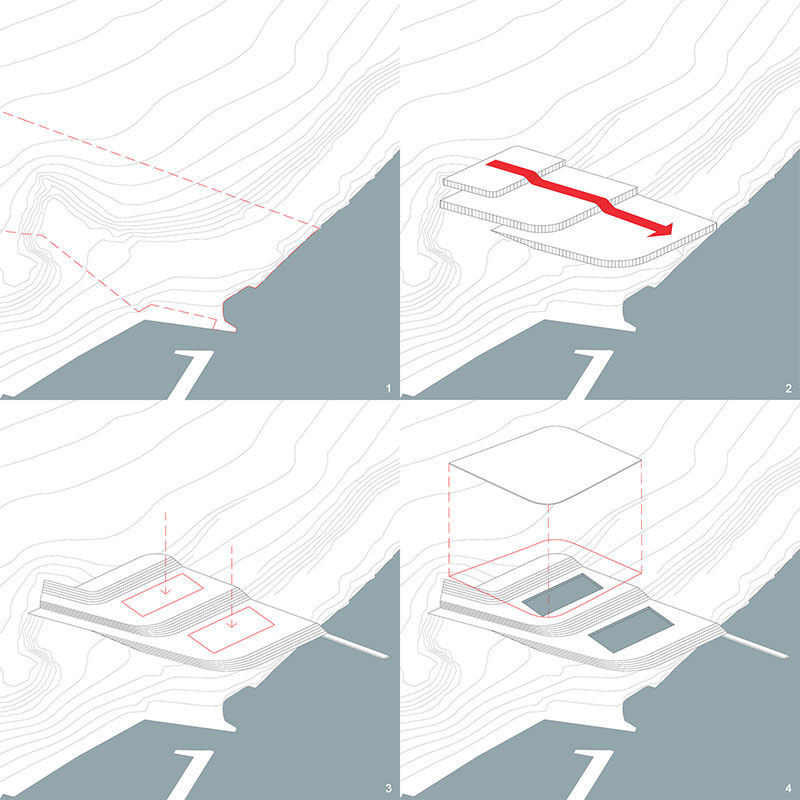 1

2

3

4