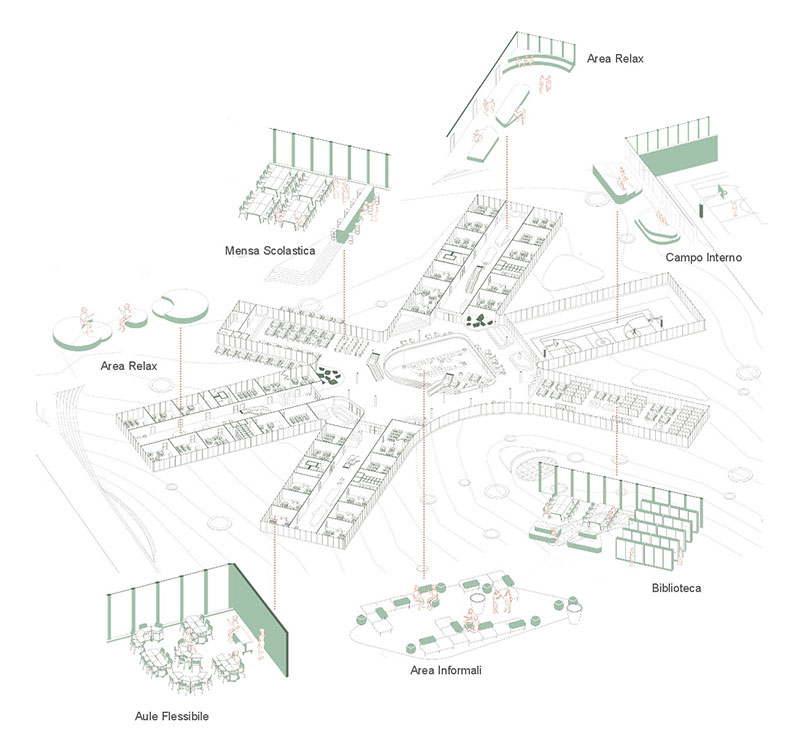 Area Relax

Mensa Scolastica

Campo Interno

Area Relax

Biblioteca

Area Informali

Aule Flessibile