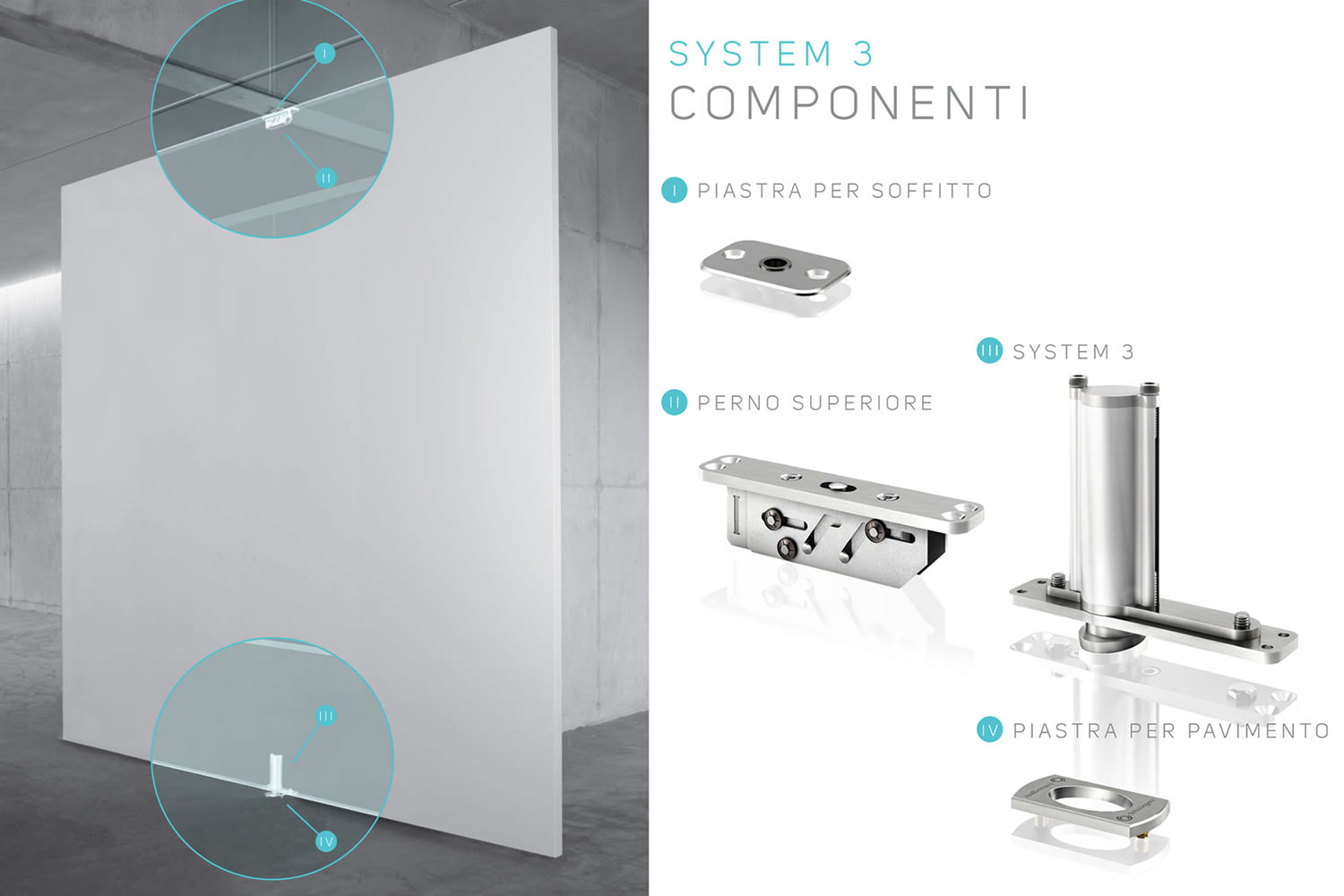 I

II

III

IV

SYSTEM 3
COMPONENTI

I PIASTRA PER SOFFITTO

III SYSTEM 3

II PERNO SUPERIORE

IV PIASTRA PER PAVIMENTO