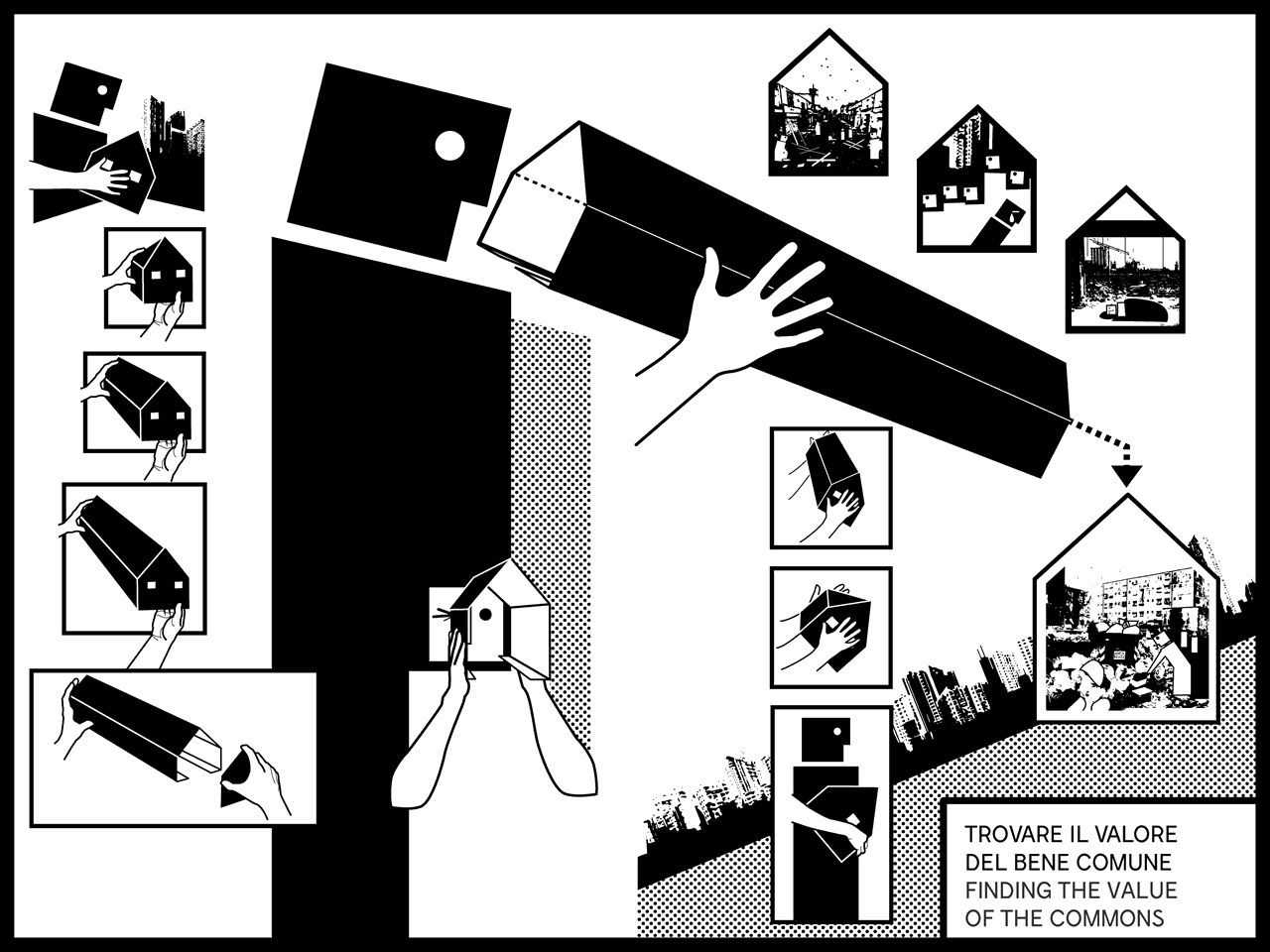 TROVARE IL VALORE DEL BENE COMUNE
FINDING THE VALUE OF THE COMMONS