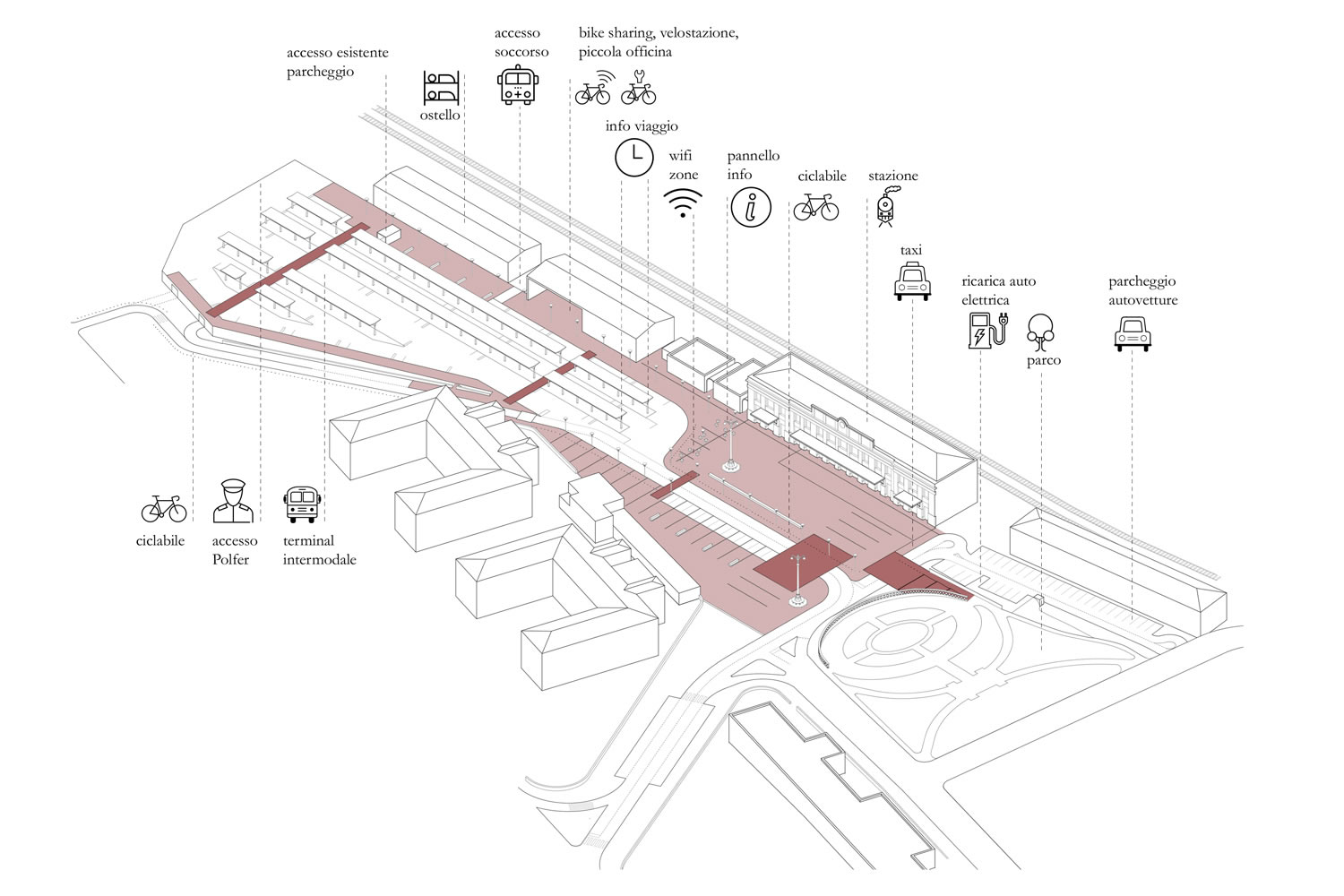 accesso esistente parcheggio

ostello

accesso soccorso

bike sharing, velostazione, piccola officina

info viaggio

wifi zone

pannello info

ciclabile

stazione

taxi

ricarica auto elettrica

parco

parcheggio autovetture

ciclabile

accesso Polfer

terminal intermodale