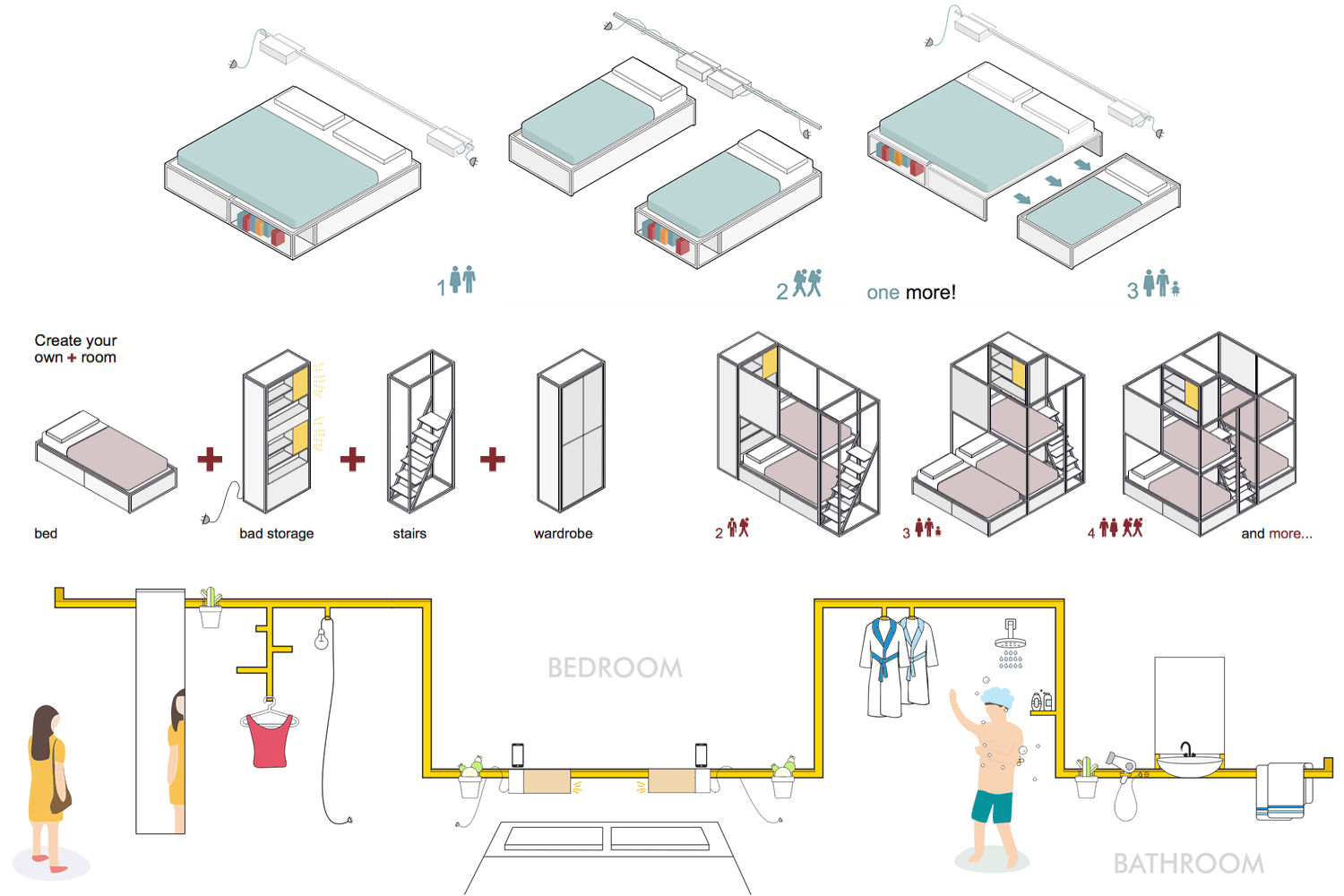 1

2

one more!

3

Create your own + room

bed

bad storage

stairs

wardrobe

2

3

4

and more...

BEDROOM

BATHROOM