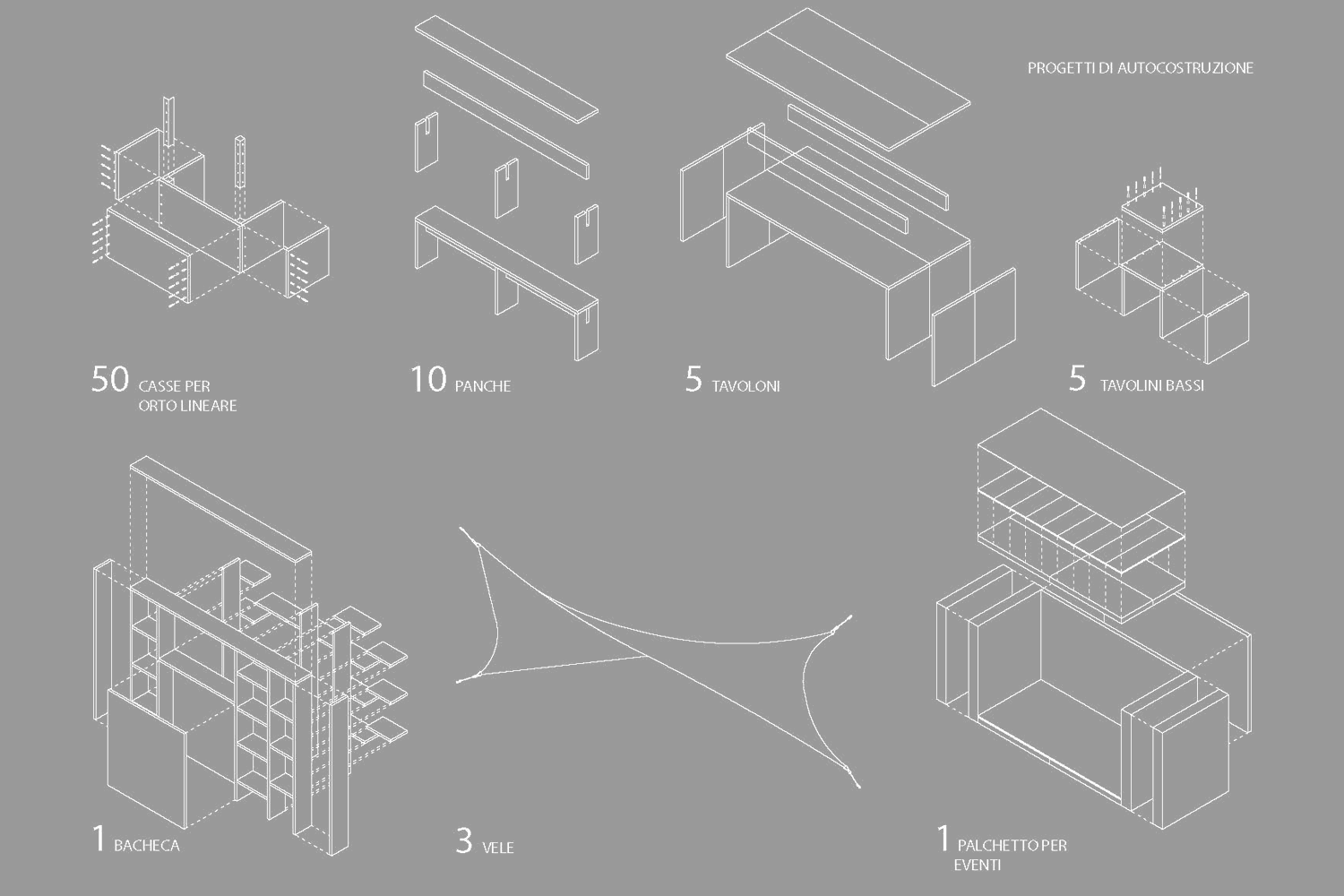 PROGETTI DI AUTOCOSTRUZIONE

50 CASSE PER ORTO LINEARE

10 PANCHE

5 TAVOLONI

5 TAVOLINI BASSI

1 BACHECA

3 VELE

1 PALCHETTO PER EVENTI