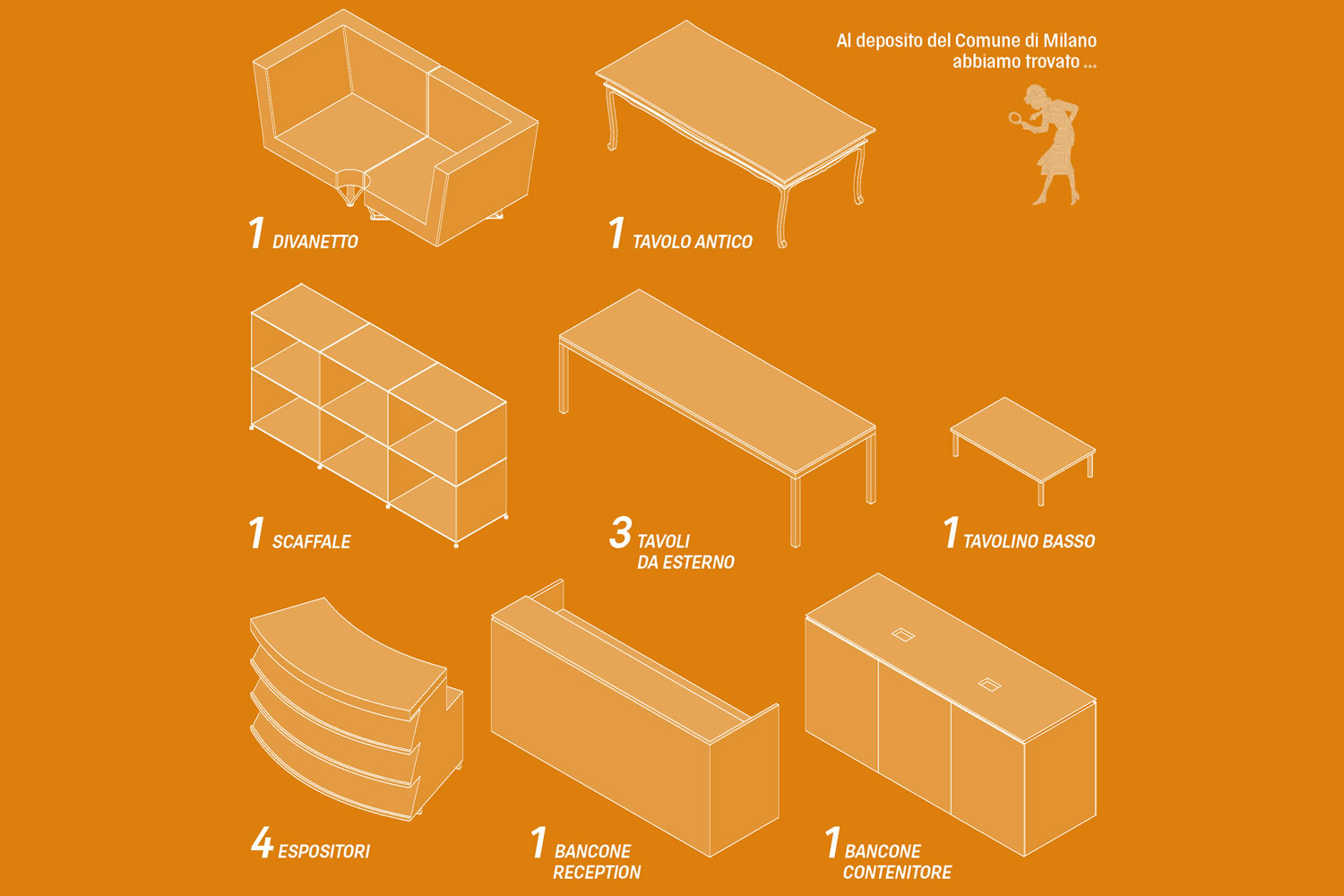 Al deposito del Comune di Milano abbiamo trovato ...

1 DIVANETTO

1 TAVOLO ANTICO

1 SCAFFALE

3 TAVOLI DA ESTERNO

1 TAVOLINO BASSO

4 ESPOSITORI

1 BANCONE RECEPTION

1 BANCONE CONTENITORE