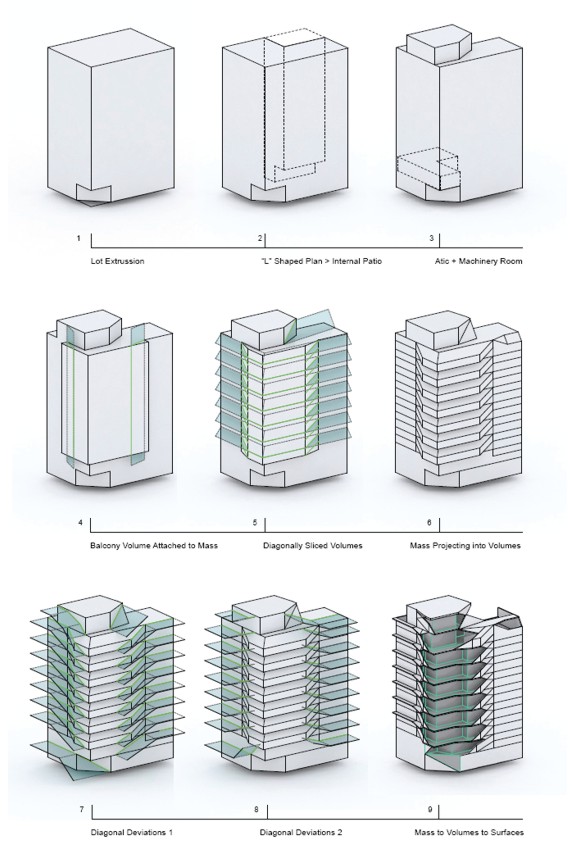 1
Lot Extrussion

2
"L" Shaped Plan > Internal Patio

3
Atic + Machinery Room

4
Balcony Volume Attached to Mass

5
Diagonally Sliced Volumes

6
Mass Projecting into Volumes

7
Diagonal Deviations 1

8
Diagonal Deviations 2

9
Mass to Volumes to Surfaces