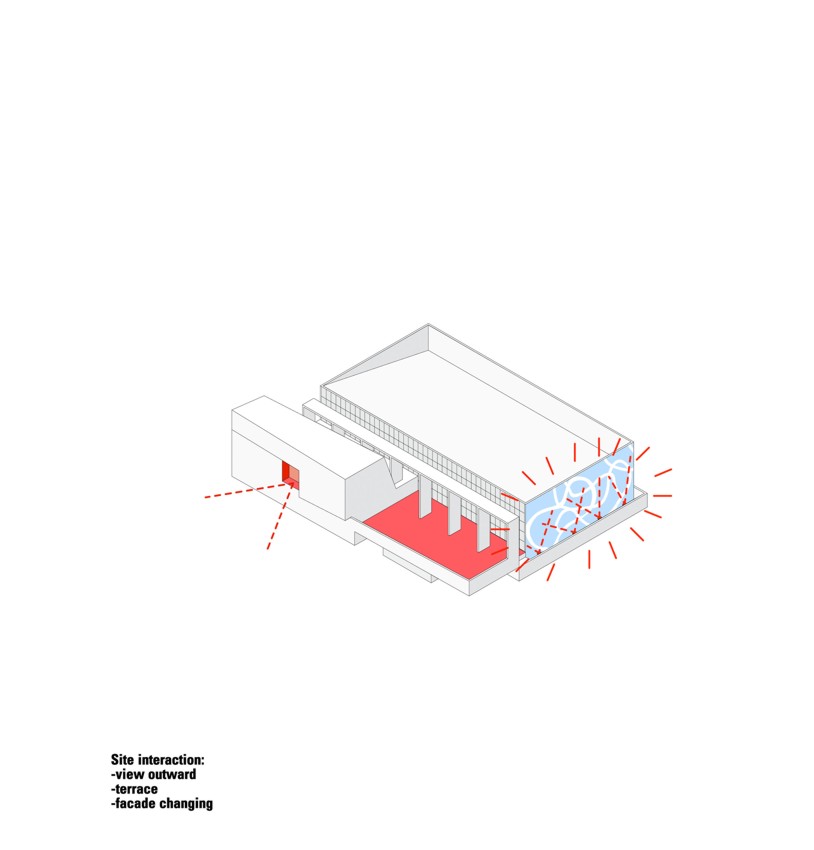 Site interaction:
-view outward
-terrace
-facade changing