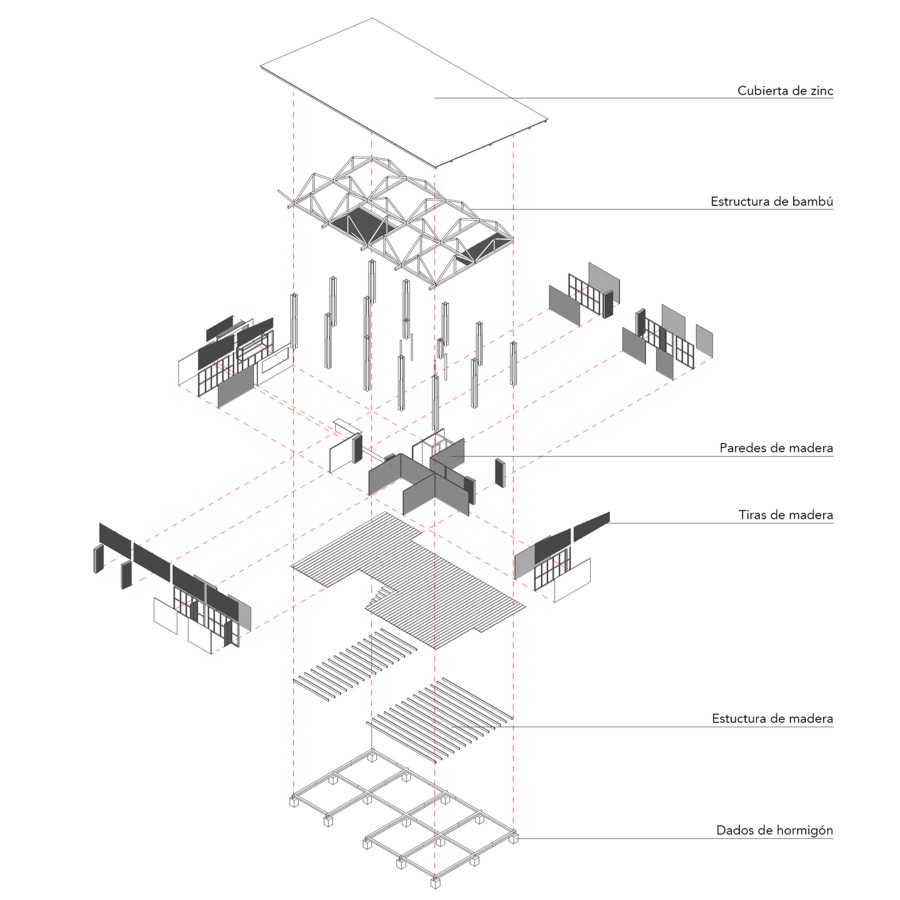 Cubierta de zinc

Estructura de bambú

Paredes de madera

Tiras de madera

Estuctura de madera

Dados de hormigón