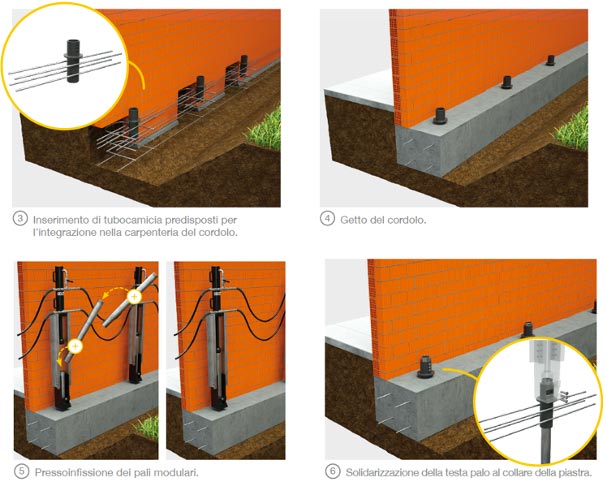 3 Inserimento di tubocamicia predisposti per l'integrazione nella carpenteria del cordolo.

4 Getto del cordolo.

5 Pressoinfissione dei pali modulari.

6 Solidarizzazione della testa palo al collare della piastra.