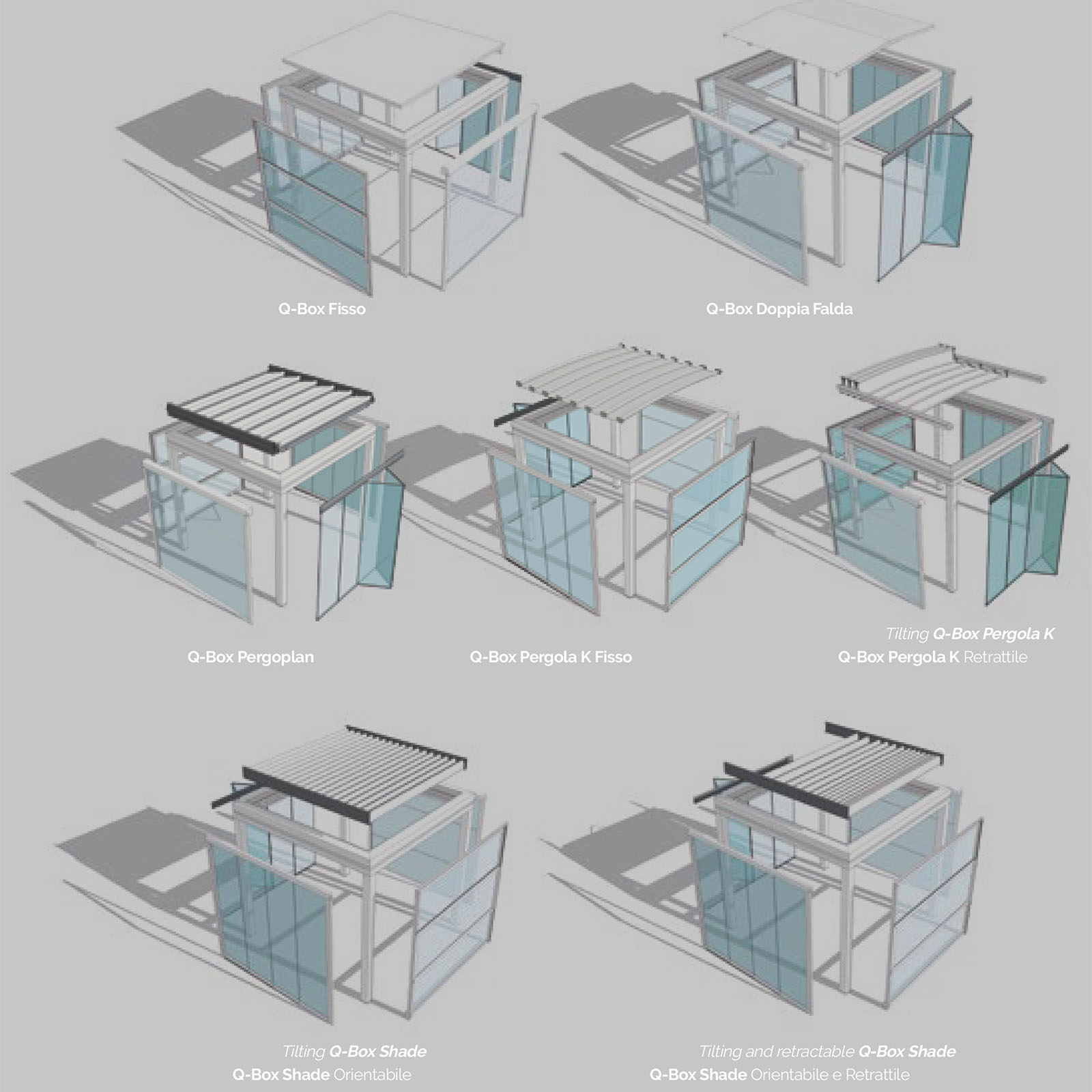 Q-Box Fisso

Q-Box Doppia Falda

Q-Box Pergoplan

Q-Box Pergola K Fisso

Tilting Q-Box Pergola K
Q-Box Pergola K Retrattile

Tilting Q-Box Shade
Q-Box Shade Orientabile

Tilting and retractable Q-Box Shade
Q-Box Shade Orientabile e Retrattile