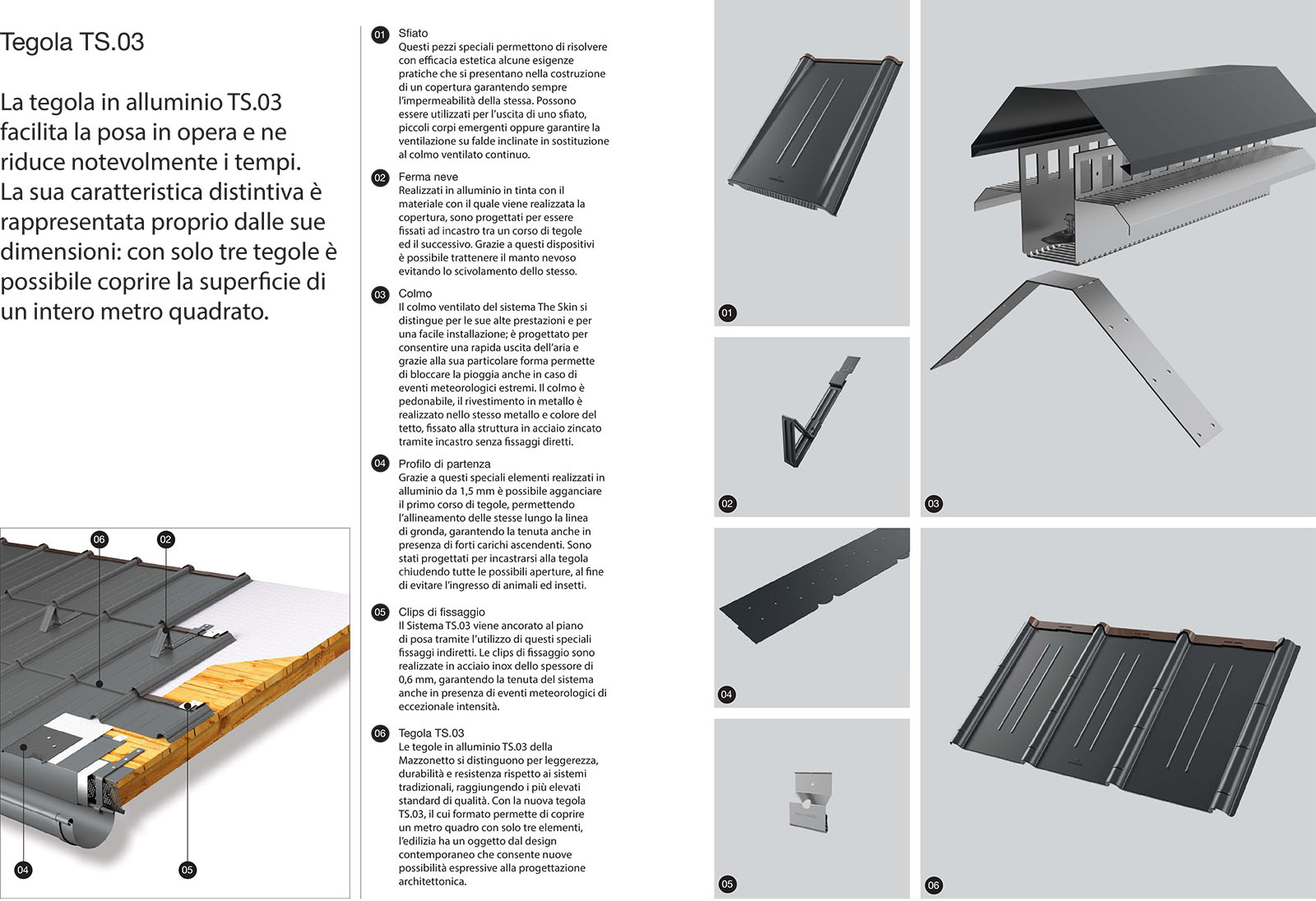 Tegola TS.03

La tegola in alluminio TS.03 facilita la posa in opera e ne riduce notevolmente i tempi. La sua caratteristica distintiva è rappresentata proprio dalle sue dimensioni: con solo tre tegole è possibile coprire la superficie di un intero metro quadrato.

06 02

04 05

01 Sfiato
Questi pezzi speciali permettono di risolvere con efficacia estetica alcune esigenze pratiche che si presentano nella costruzione di un copertura garantendo sempre l'impermeabilità della stessa. Possono essere utilizzati per l'uscita di uno sfiato, piccoli corpi emergenti oppure garantire la ventilazione su falde inclinate in sostituzione al colmo ventilato continuo.

02 Ferma neve
Realizzati in alluminio in tinta con il materiale con il quale viene realizzata la copertura, sono progettati per essere fissati ad incastro tra un corso di tegole ed il successivo. Grazie a questi dispositivi è possibile trattenere il manto nevoso evitando lo scivolamento dello stesso.

03 Colmo
Il colmo ventilato del sistema The Skin si distingue per le sue alte prestazioni e per una facile installazione; è progettato per consentire una rapida uscita dell'aria e grazie alla sua particolare forma permette di bloccare la pioggia anche in caso di eventi meteorologici estremi. Il colmo è pedonabile, il rivestimento in metallo è realizzato nello stesso metallo e colore del tetto, fissato alla struttura in acciaio zincato tramite incastro senza fissaggi diretti.

04 Profilo di partenza
Grazie a questi speciali elementi realizzati in alluminio da 1,5 mm è possibile agganciare il primo corso di tegole, permettendo l'allineamento delle stesse lungo la linea di gronda, garantendo la tenuta anche in presenza di forti carichi ascendenti. Sono stati progettati per incastrarsi alla tegola chiudendo tutte le possibili aperture, al fine di evitare l'ingresso di animali ed insetti.

05 Clips di fissaggio
Il Sistema TS.03 viene ancorato al piano di posa tramite l'utilizzo di questi speciali fissaggi indiretti. Le clips di fissaggio sono realizzate in acciaio inox dello spessore di 0,6 mm, garantendo la tenuta del sistema anche in presenza di eventi meteorologici di eccezionale intensità.

06 Tegola TS.03
Le tegole in alluminio TS.03 della Mazzonetto si distinguono per leggerezza, durabilità e resistenza rispetto ai sistemi tradizionali, raggiungendo i più elevati standard di qualità. Con la nuova tegola TS.03, il cui formato permette di coprire un metro quadro con solo tre elementi, l'edilizia ha un oggetto dal design contemporaneo che consente nuove possibilità espressive alla progettazione architettonica.

01

02

03

04

05

06