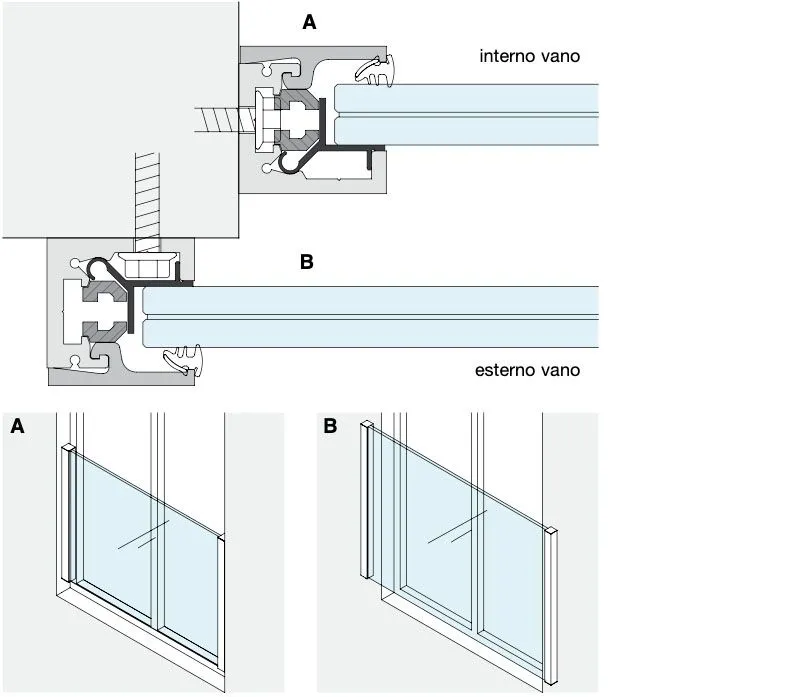 A

interno vano

B

esterno vano

A

B